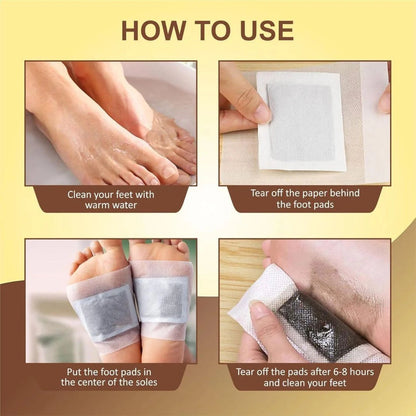 HOW TO USE

Clean your feet with warm water

Tear off the paper behind the foot pads

Put the foot pads in the center of the soles

Tear off the pads after 6-8 hours and clean your feet