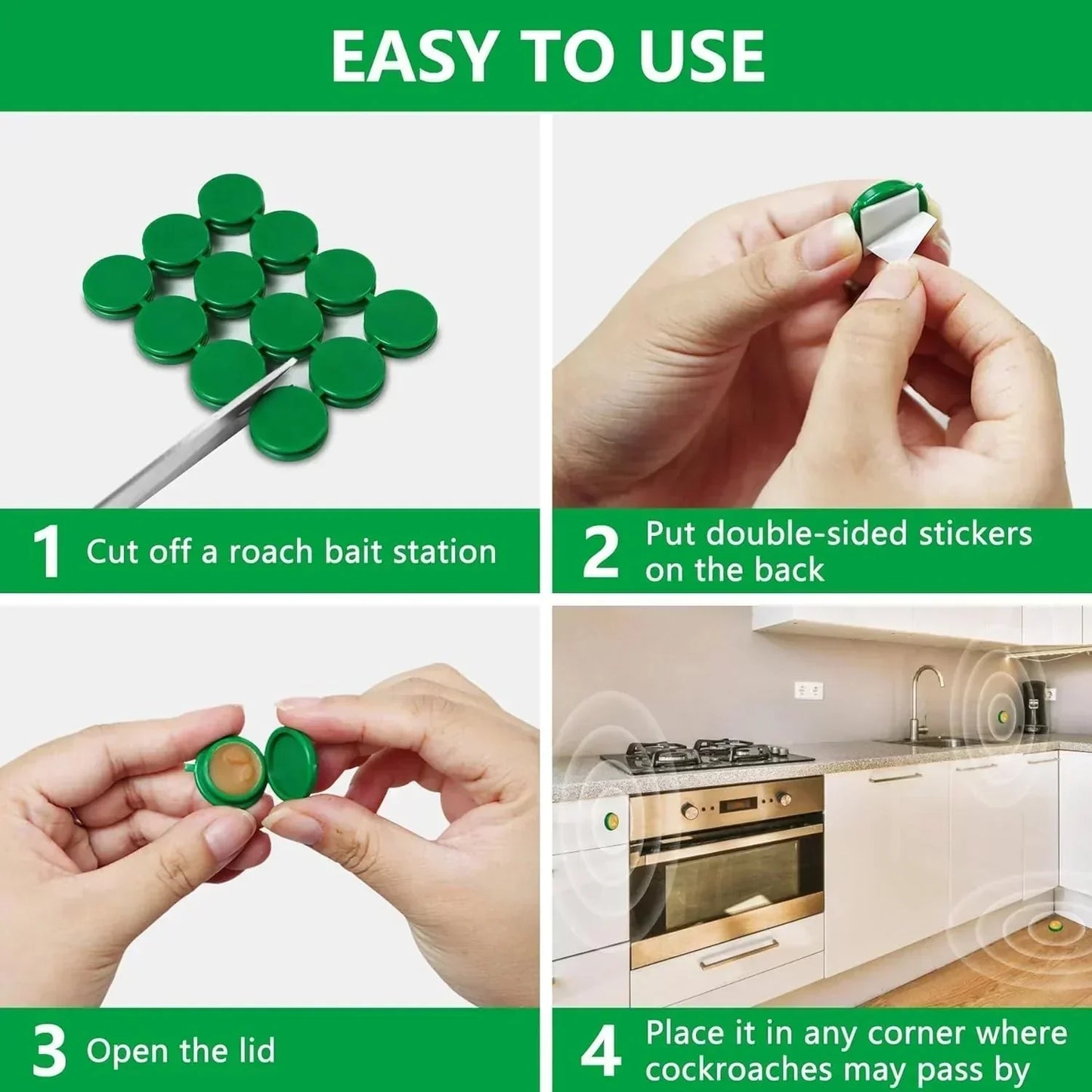 EASY TO USE

1 Cut off a roach bait station

2 Put double-sided stickers on the back

3 Open the lid

4 Place it in any corner where cockroaches may pass by