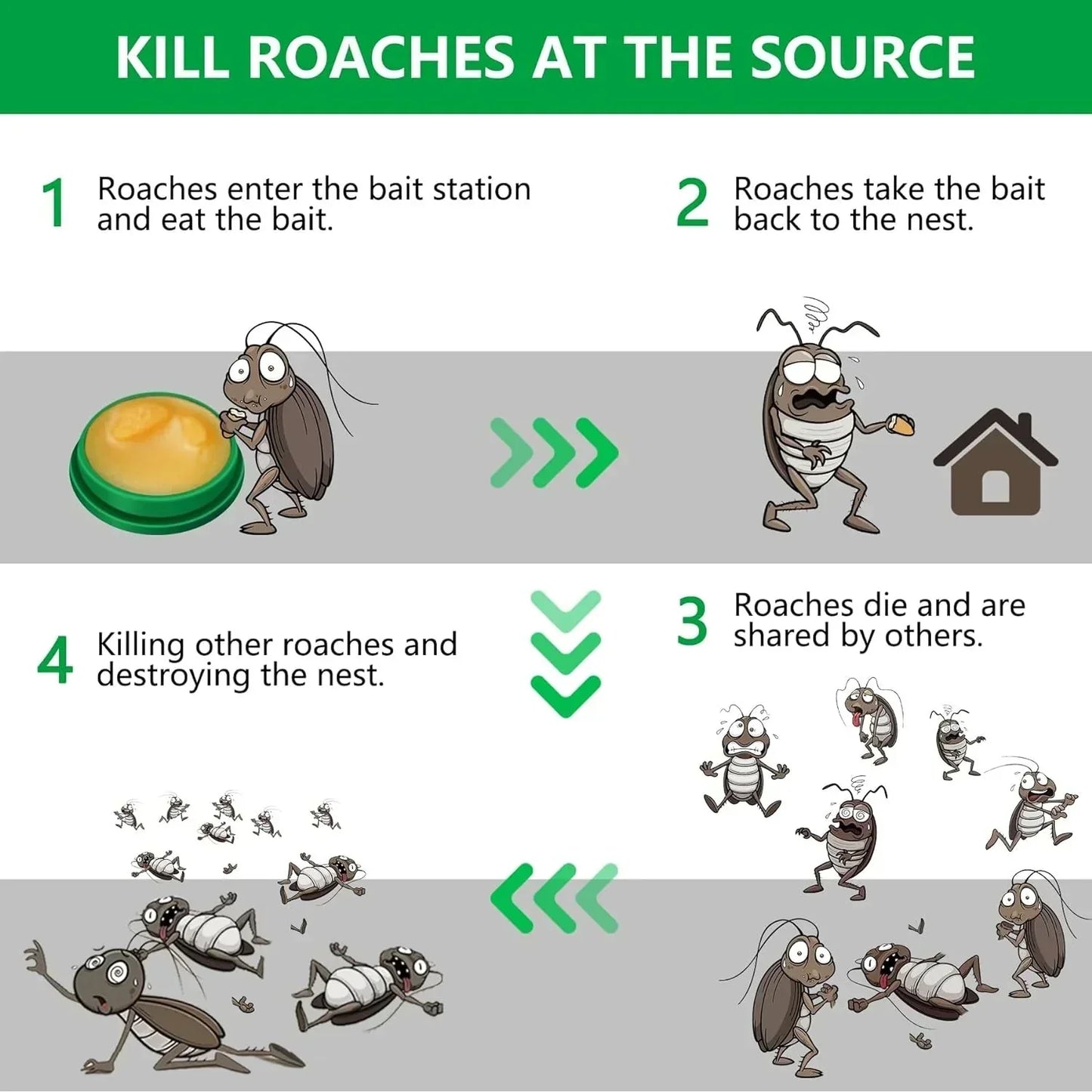 KILL ROACHES AT THE SOURCE

1 Roaches enter the bait station and eat the bait.

2 Roaches take the bait back to the nest.

3 Roaches die and are shared by others.

4 Killing other roaches and destroying the nest.